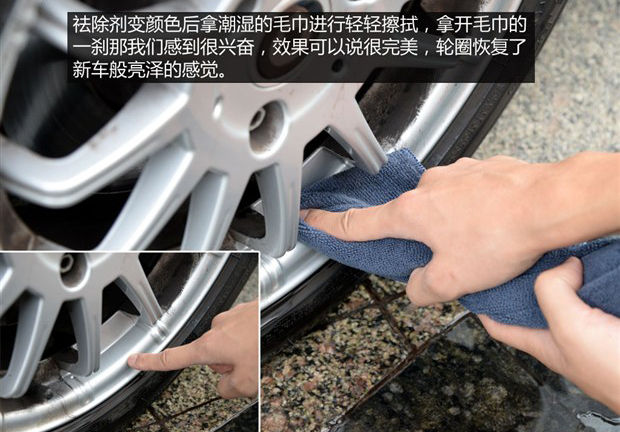 祛除剂变颜色后拿潮湿的毛巾进行轻轻擦拭，拿开毛巾的一刹那我们感到很兴奋，效果可以说很完美，轮圈恢复了新车般亮泽的感觉。